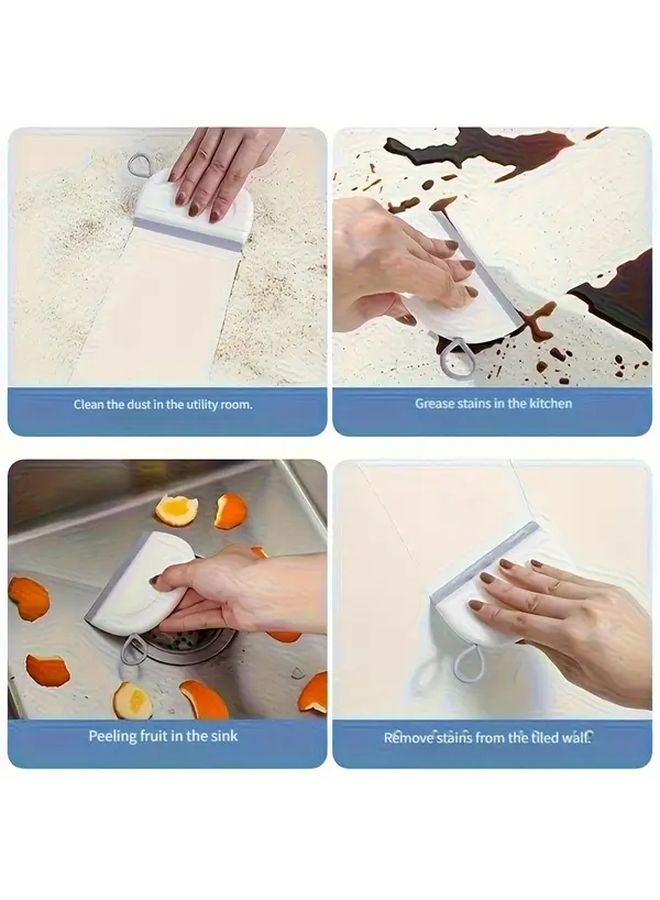 Clean the dust in the utility room.

Grease stains in the kitchen

Peeling fruit in the sink

Remove stains from the tiled wall.